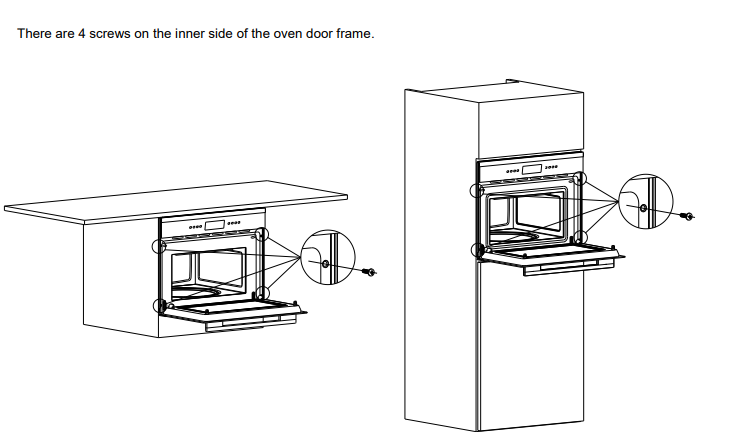 There are 4 screws on the inner side of the oven door frame.